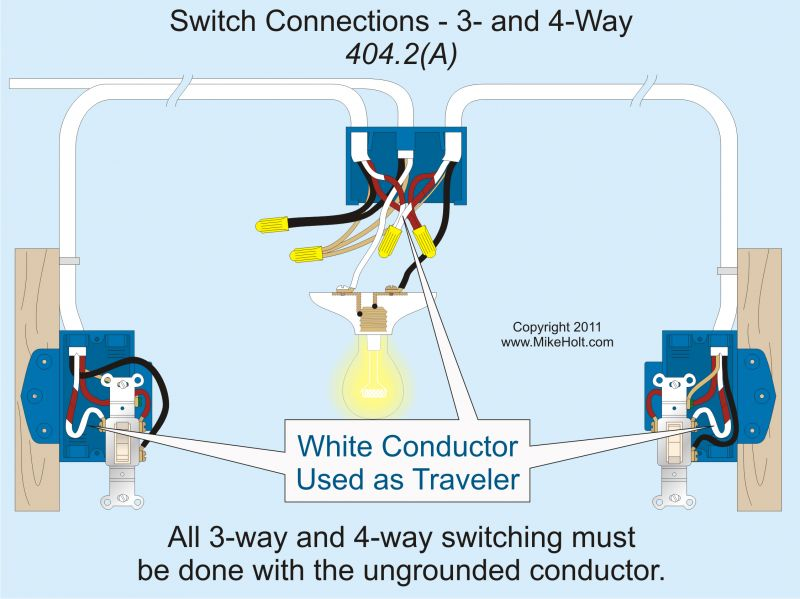 Switch Connections - 3- and 4-Way
404.2(A)

Copyright 2011
www.MikeHolt.com

White Conductor
Used as Traveler

All 3-way and 4-way switching must be done with the ungrounded conductor.