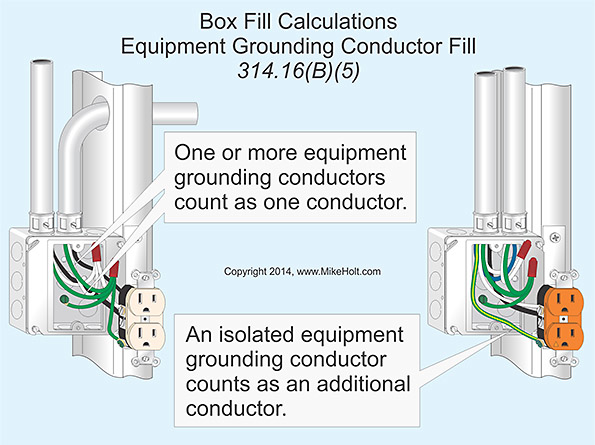 Box Fill Calculations
Equipment Grounding Conductor Fill
314.16(B)(5)

One or more equipment grounding conductors count as one conductor.

Copyright 2014, www.MikeHolt.com

An isolated equipment grounding conductor counts as an additional conductor.