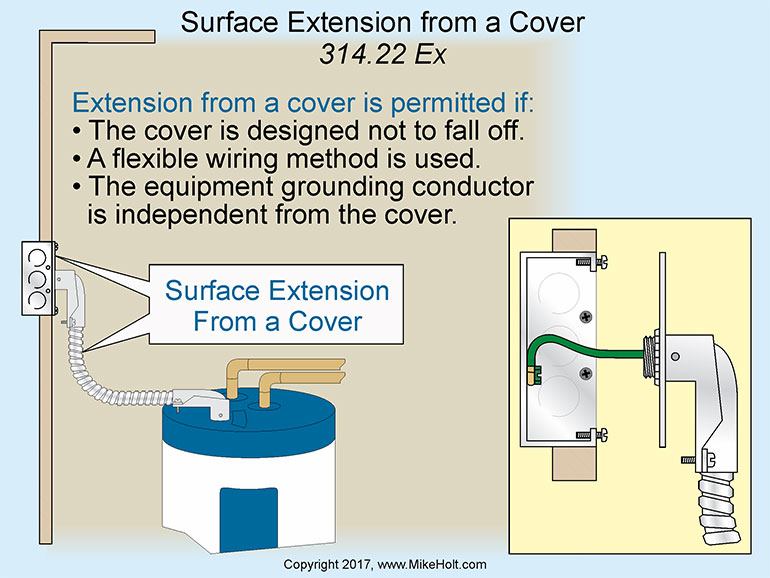 Surface Extension from a Cover
314.22 Ex

Extension from a cover is permitted if:
• The cover is designed not to fall off.
• A flexible wiring method is used.
• The equipment grounding conductor is independent from the cover.

Surface Extension From a Cover

Copyright 2017, www.MikeHolt.com