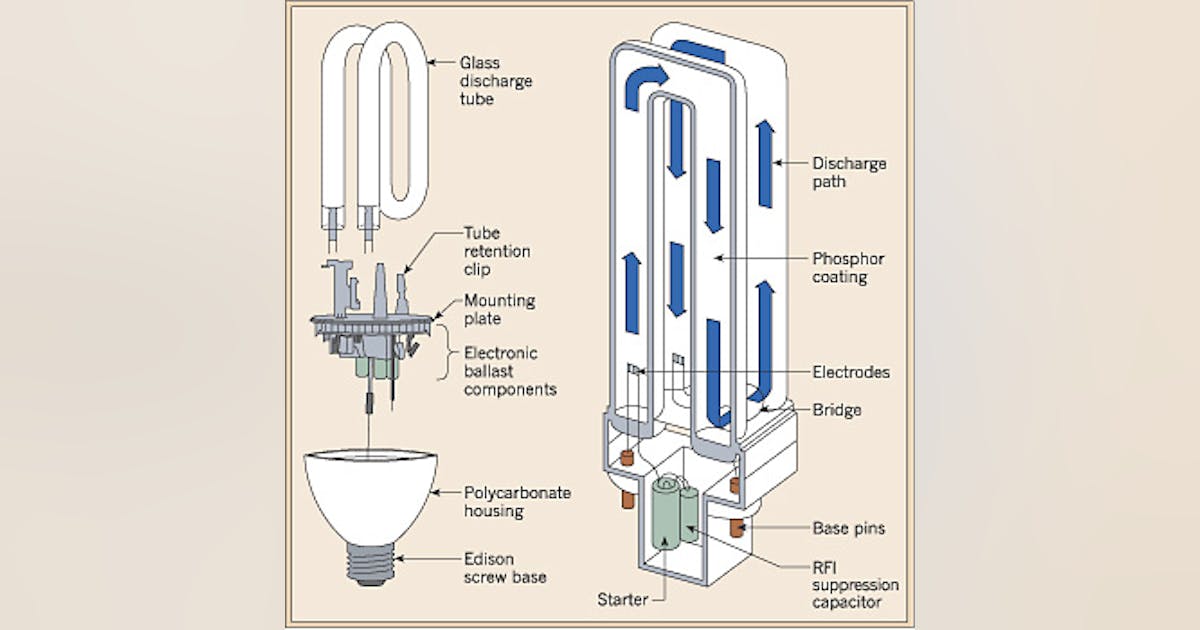 Glass discharge tube

Tube retention clip

Mounting plate

Electronic ballast components

Polycarbonate housing

Edison screw base

Discharge path

Phosphor coating

Electrodes

Bridge

Base pins

RFI suppression capacitor

Starter