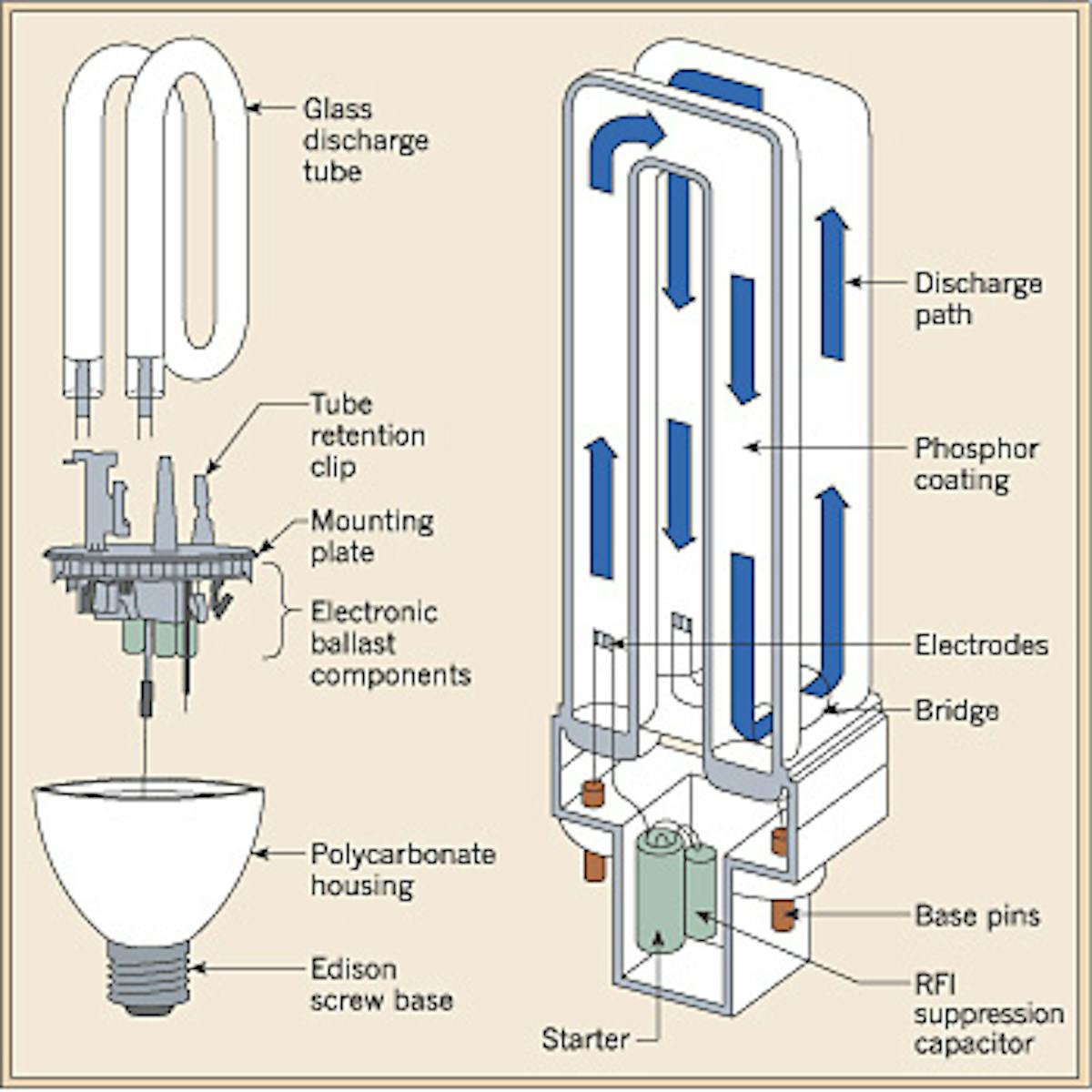 Glass discharge tube

Tube retention clip

Mounting plate

Electronic ballast components

Polycarbonate housing

Edison screw base

Discharge path

Phosphor coating

Electrodes

Bridge

Base pins

RFI suppression capacitor

Starter