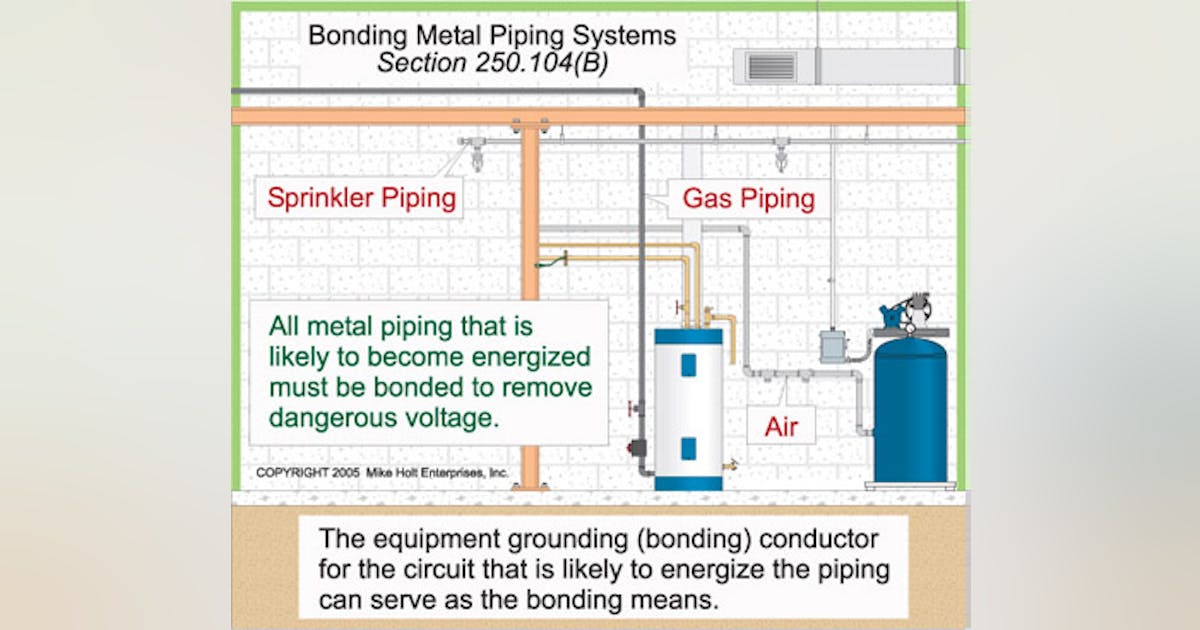 Bonding Metal Piping Systems
Section 250.104(B)

Sprinkler Piping

Gas Piping

All metal piping that is likely to become energized must be bonded to remove dangerous voltage.

Air

COPYRIGHT 2005 Mike Holt Enterprises, Inc.

The equipment grounding (bonding) conductor for the circuit that is likely to energize the piping can serve as the bonding means.