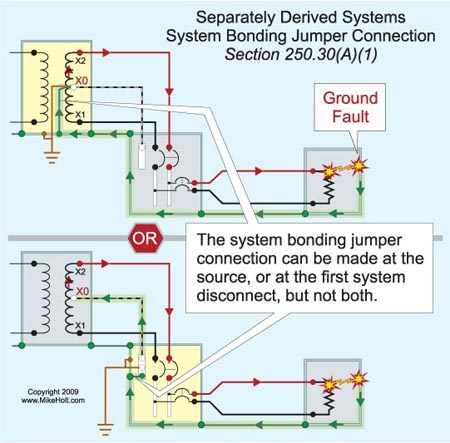 Separately Derived Systems
System Bonding Jumper Connection
Section 250.30(A)(1)

X2
X0
X1

Ground Fault

OR

The system bonding jumper connection can be made at the source, or at the first system disconnect, but not both.

X2
X0
X1

Copyright 2009
www.MikeHolt.com