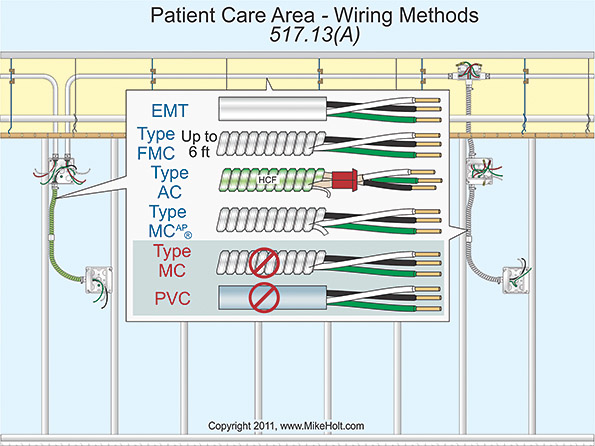 Patient Care Area - Wiring Methods
517.13(A)

EMT

Type FMC Up to 6 ft

Type AC

HCF

Type MC$^{AP}$®

Type MC

PVC

Copyright 2011, www.MikeHolt.com