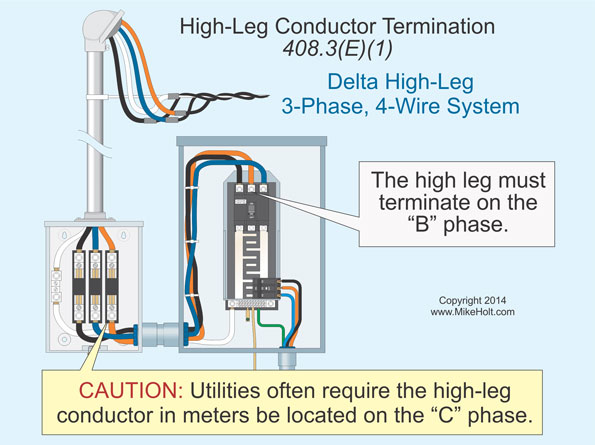 High-Leg Conductor Termination
408.3(E)(1)

Delta High-Leg
3-Phase, 4-Wire System

The high leg must terminate on the "B" phase.

Copyright 2014
www.MikeHolt.com

CAUTION: Utilities often require the high-leg conductor in meters be located on the "C" phase.