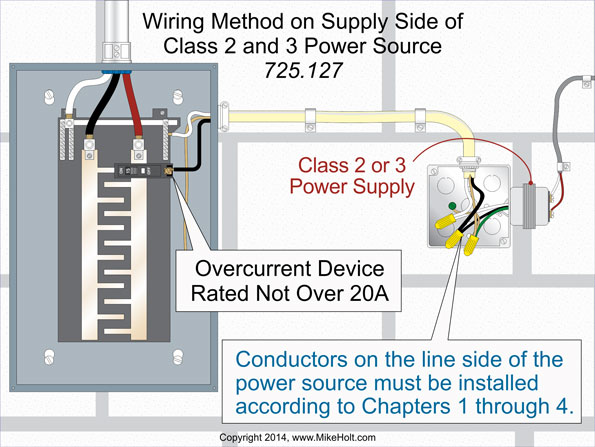 Wiring Method on Supply Side of Class 2 and 3 Power Source
725.127

Class 2 or 3 Power Supply

Overcurrent Device Rated Not Over 20A

Conductors on the line side of the power source must be installed according to Chapters 1 through 4.

Copyright 2014, www.MikeHolt.com