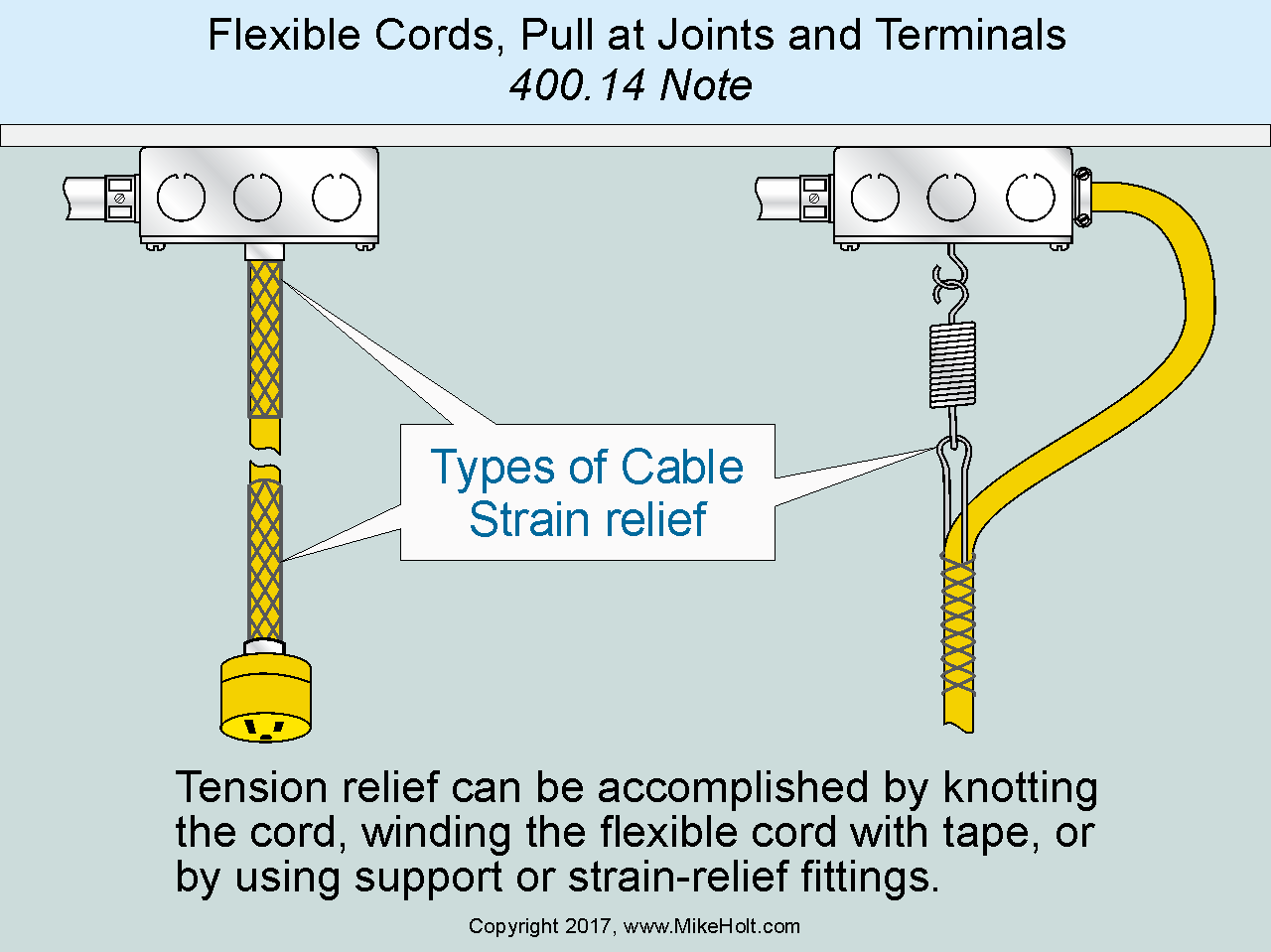 Flexible Cords, Pull at Joints and Terminals
400.14 Note

Types of Cable Strain relief

Tension relief can be accomplished by knotting the cord, winding the flexible cord with tape, or by using support or strain-relief fittings.

Copyright 2017, www.MikeHolt.com