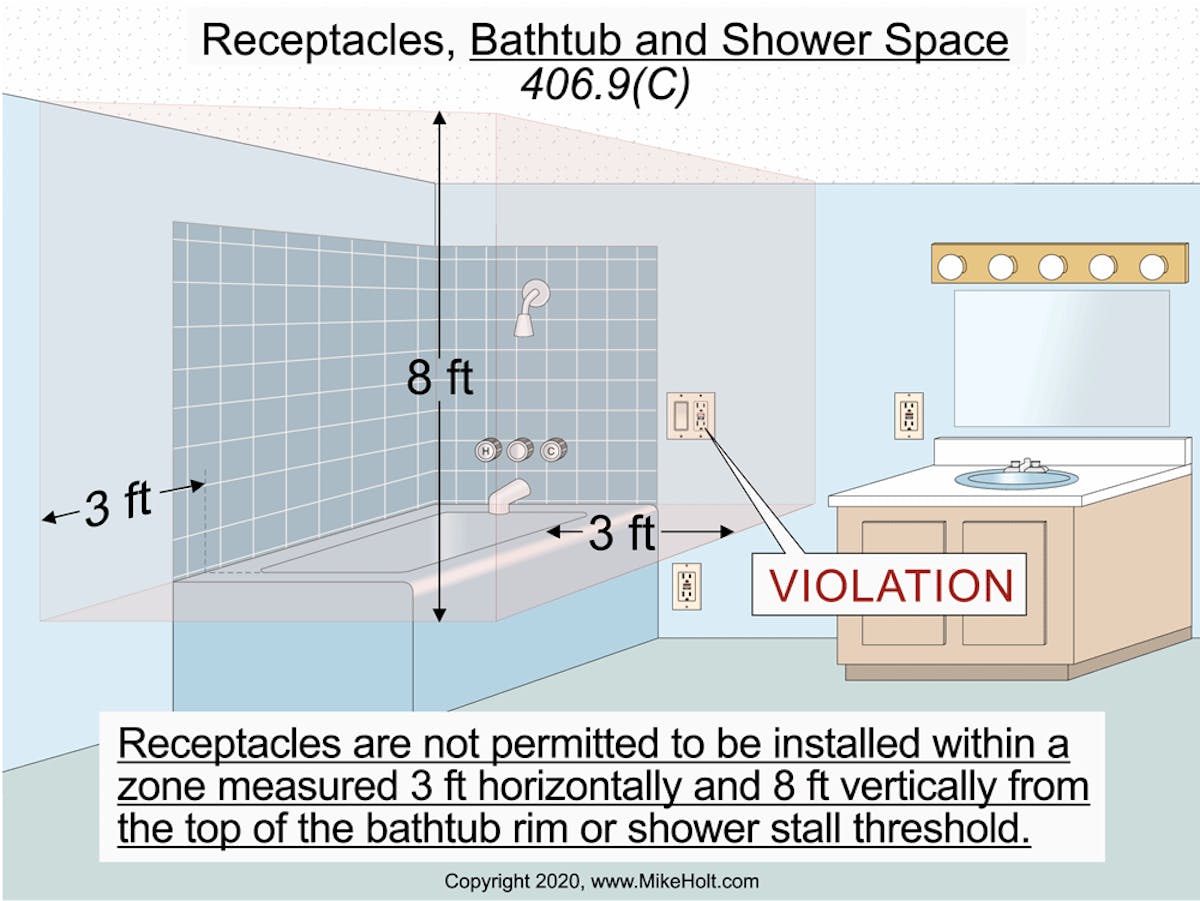 Receptacles, Bathtub and Shower Space
406.9(C)

8 ft

H

C

3 ft

3 ft

VIOLATION

Receptacles are not permitted to be installed within a zone measured 3 ft horizontally and 8 ft vertically from the top of the bathtub rim or shower stall threshold.

Copyright 2020, www.MikeHolt.com