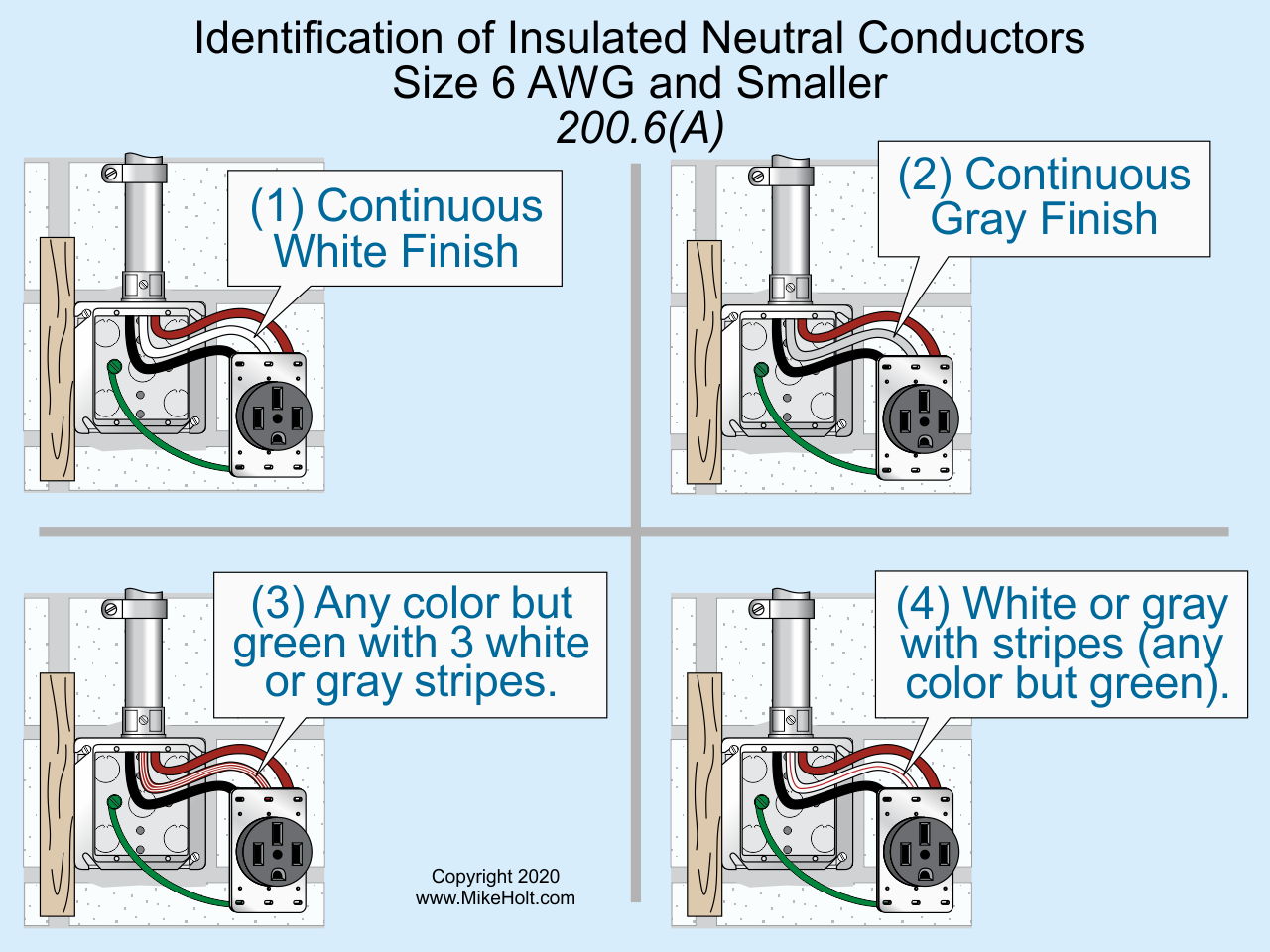 Identification of Insulated Neutral Conductors
Size 6 AWG and Smaller
200.6(A)

(1) Continuous White Finish

(2) Continuous Gray Finish

(3) Any color but green with 3 white or gray stripes.

(4) White or gray with stripes (any color but green).

Copyright 2020
www.MikeHolt.com