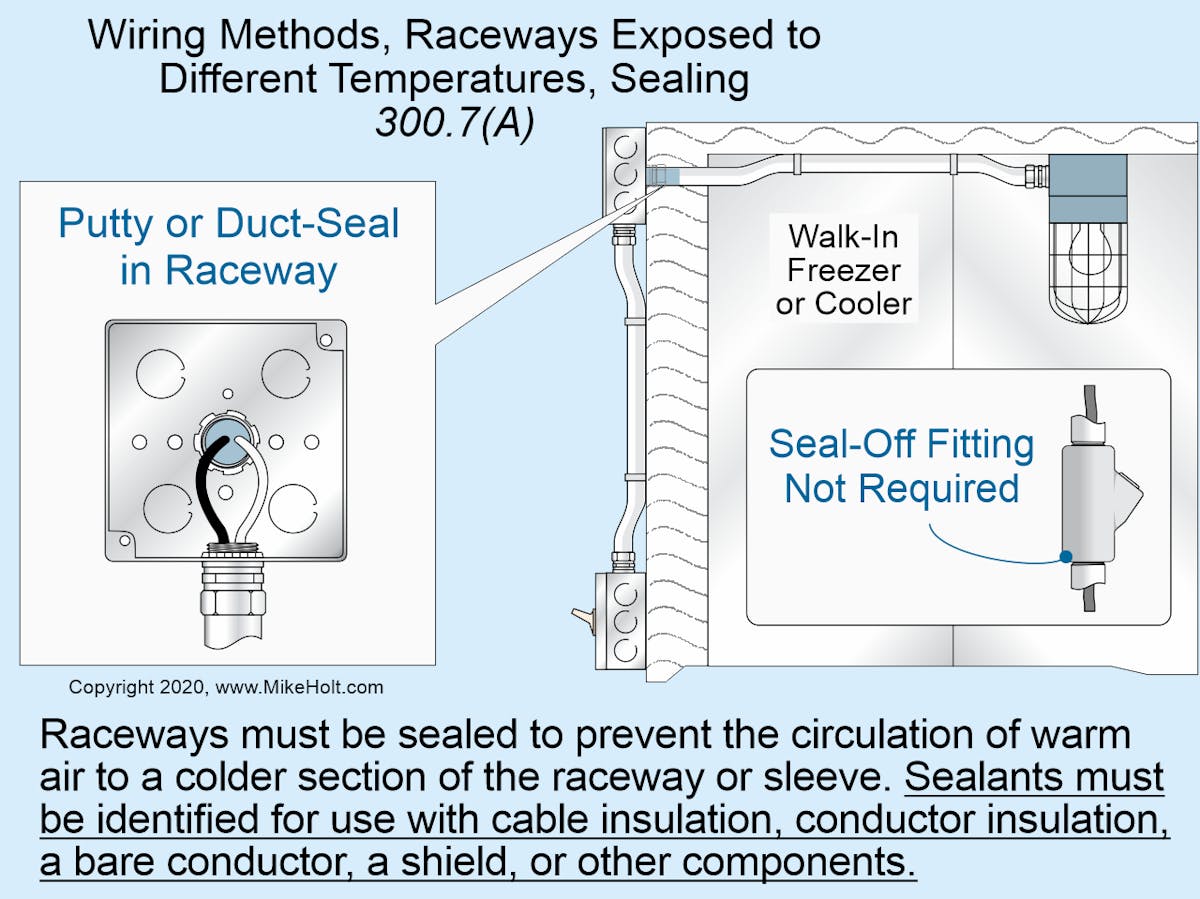 Wiring Methods, Raceways Exposed to Different Temperatures, Sealing
300.7(A)

Putty or Duct-Seal in Raceway

Walk-In Freezer or Cooler

Seal-Off Fitting Not Required

Copyright 2020, www.MikeHolt.com

Raceways must be sealed to prevent the circulation of warm air to a colder section of the raceway or sleeve. Sealants must be identified for use with cable insulation, conductor insulation, a bare conductor, a shield, or other components.