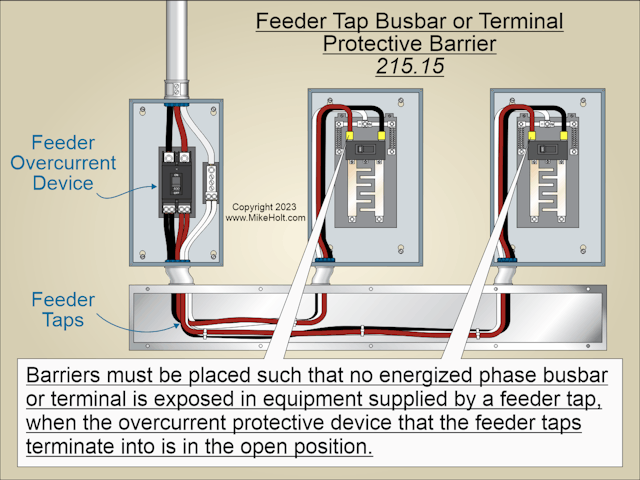 Feeder Tap Busbar or Terminal Protective Barrier
215.15

Feeder Overcurrent Device

Copyright 2023
www.MikeHolt.com

Feeder Taps

Barriers must be placed such that no energized phase busbar or terminal is exposed in equipment supplied by a feeder tap, when the overcurrent protective device that the feeder taps terminate into is in the open position.