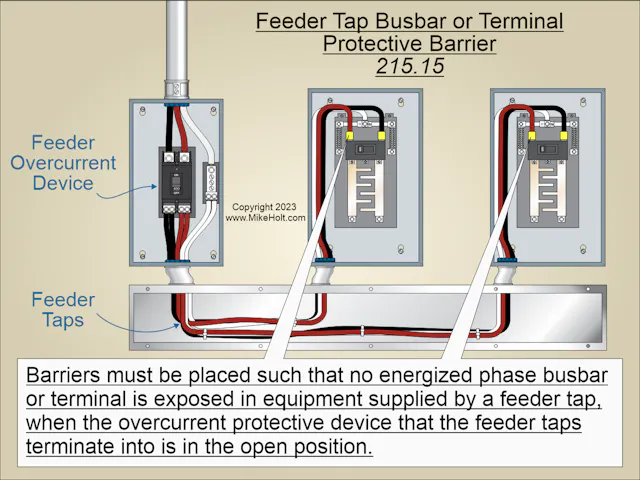 Feeder Tap Busbar or Terminal Protective Barrier
215.15

Feeder Overcurrent Device

Copyright 2023
www.MikeHolt.com

Feeder Taps

Barriers must be placed such that no energized phase busbar or terminal is exposed in equipment supplied by a feeder tap, when the overcurrent protective device that the feeder taps terminate into is in the open position.